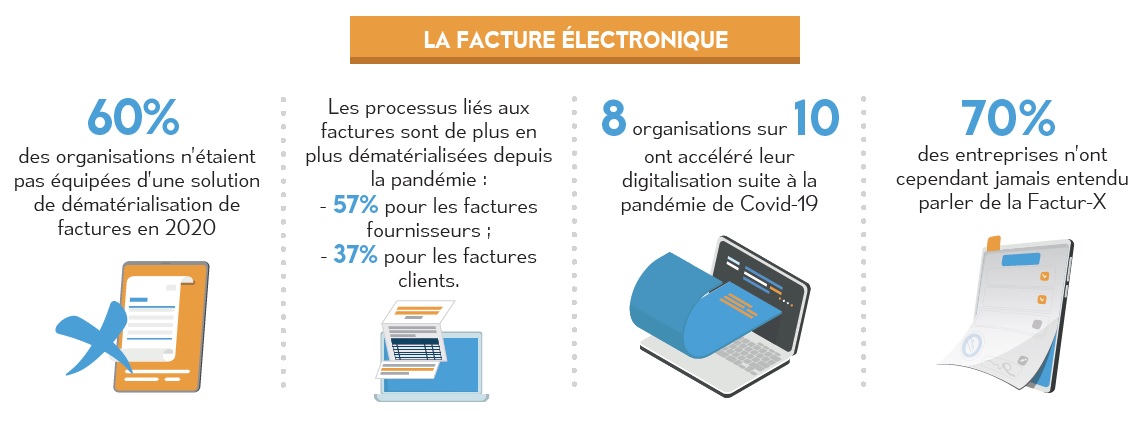 LA FACTURE ÉLECTRONIQUE

60%
des organisations n'étaient pas équipées d'une solution de dématérialisation de factures en 2020

Les processus liés aux factures sont de plus en plus dématérialisées depuis la pandémie :
- 57% pour les factures fournisseurs ;
- 37% pour les factures clients.

8 organisations sur 10 ont accéléré leur digitalisation suite à la pandémie de Covid-19

70%
des entreprises n'ont cependant jamais entendu parler de la Factur-X